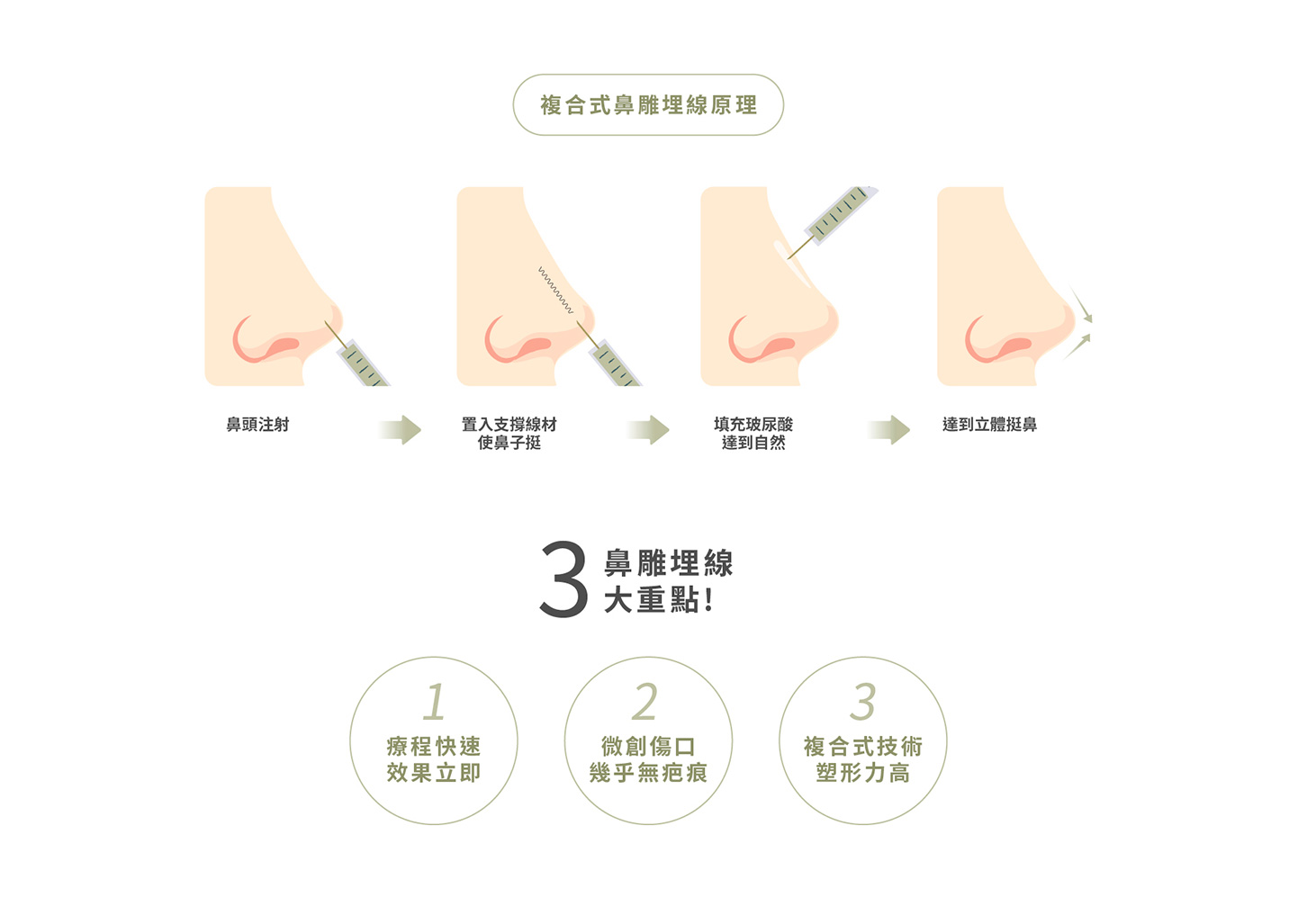 複合式鼻雕埋線原理

鼻頭注射

置入支撐線材
使鼻子挺

填充玻尿酸
達到自然

達到立體挺鼻

3 鼻雕埋線
大重點！

1
療程快速
效果立即

2
微創傷口
幾乎無疤痕

3
複合式技術
塑形力高